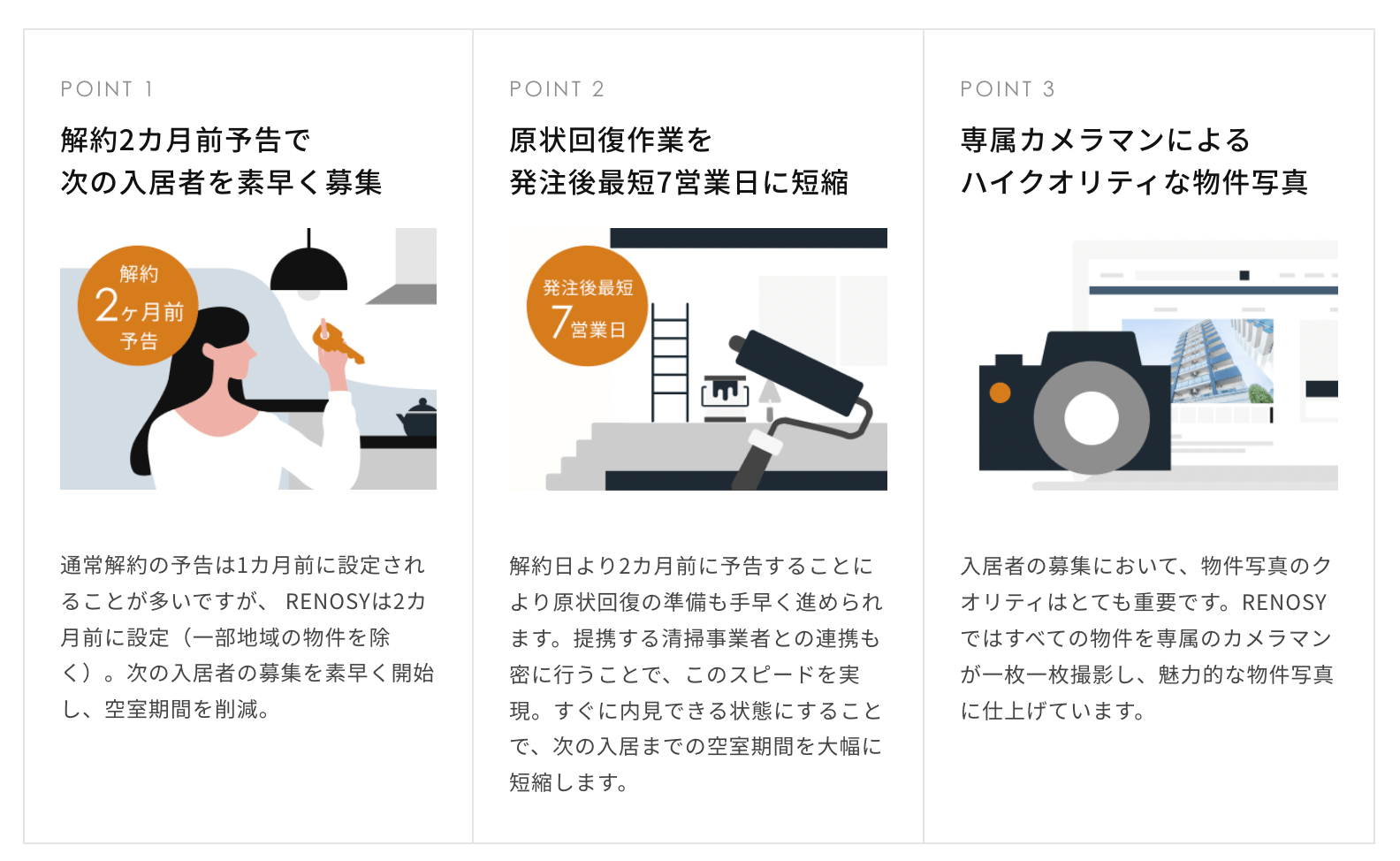 POINT 1

解約2カ月前予告で
次の入居者を素早く募集

解約
2ヶ月前
予告

通常解約の予告は1カ月前に設定されることが多いですが、 RENOSYは2カ月前に設定（一部地域の物件を除く）。次の入居者の募集を素早く開始し、空室期間を削減。

POINT 2

原状回復作業を
発注後最短7営業日に短縮

発注後最短
7営業日

解約日より2カ月前に予告することにより原状回復の準備も手早く進められます。提携する清掃事業者との連携も密に行うことで、このスピードを実現。すぐに内見できる状態にすることで、次の入居までの空室期間を大幅に短縮します。

POINT 3

専属カメラマンによる
ハイクオリティな物件写真

入居者の募集において、物件写真のクオリティはとても重要です。RENOSYではすべての物件を専属のカメラマンが一枚一枚撮影し、魅力的な物件写真に仕上げています。