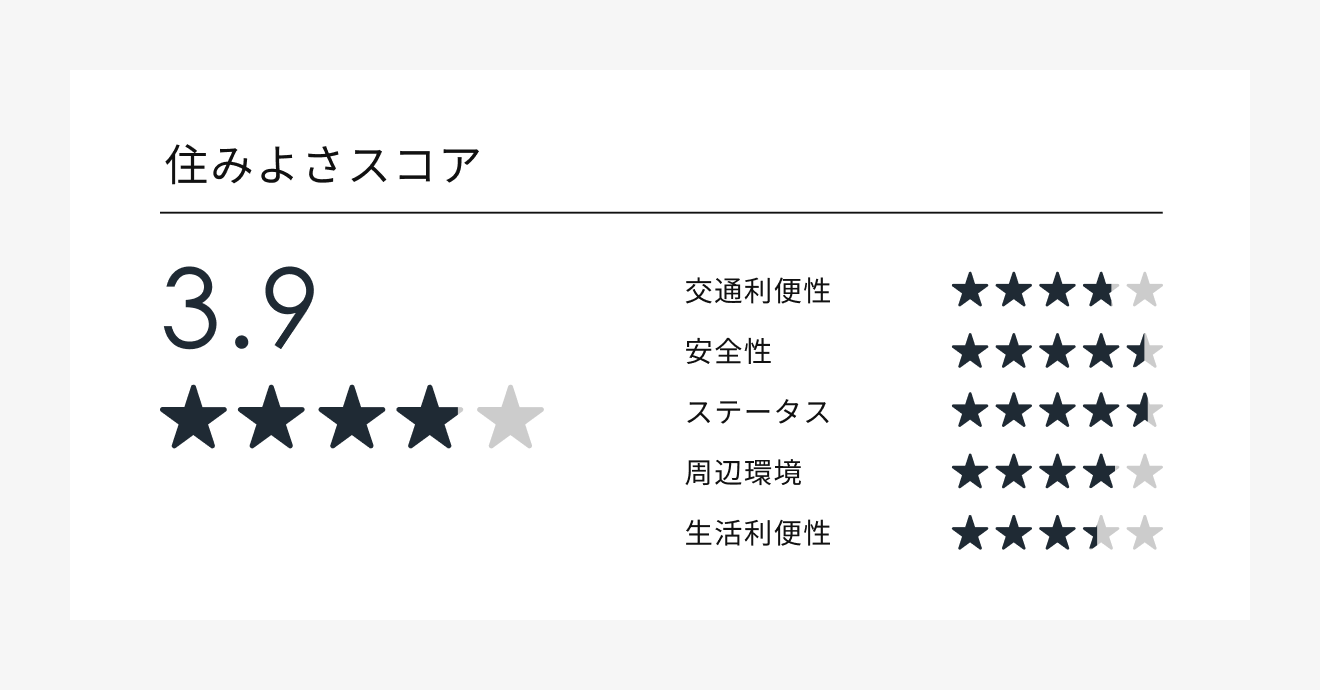 住みよさスコア

3.9

交通利便性
安全性
ステータス
周辺環境
生活利便性