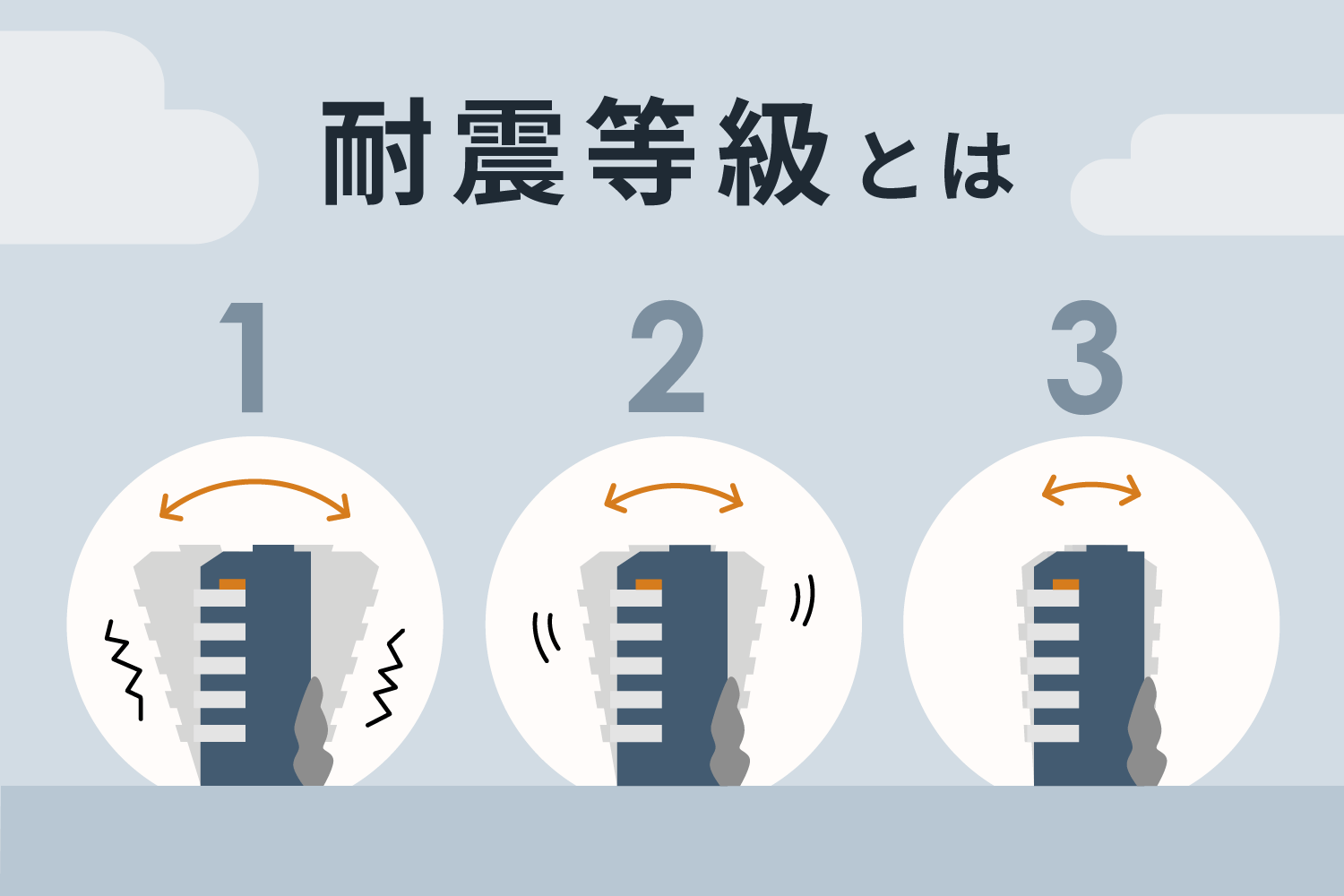 耐震等級とは

1

2

3